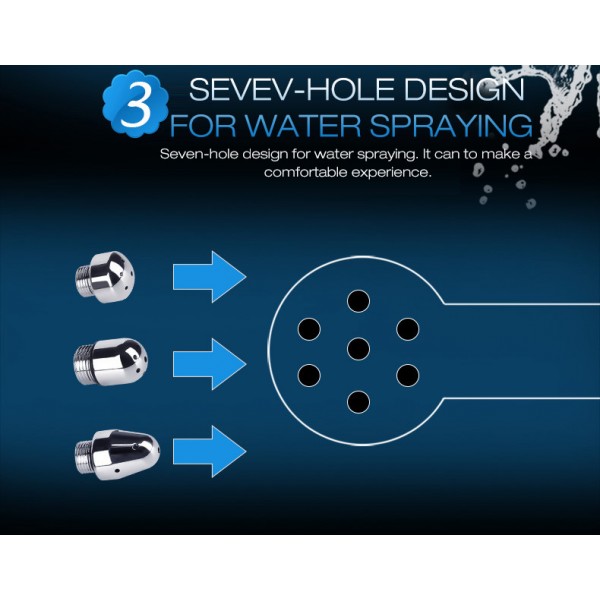 3 SEVEV-HOLE DESIGN
FOR WATER SPRAYING

Seven-hole design for water spraying. It can to make a comfortable experience.